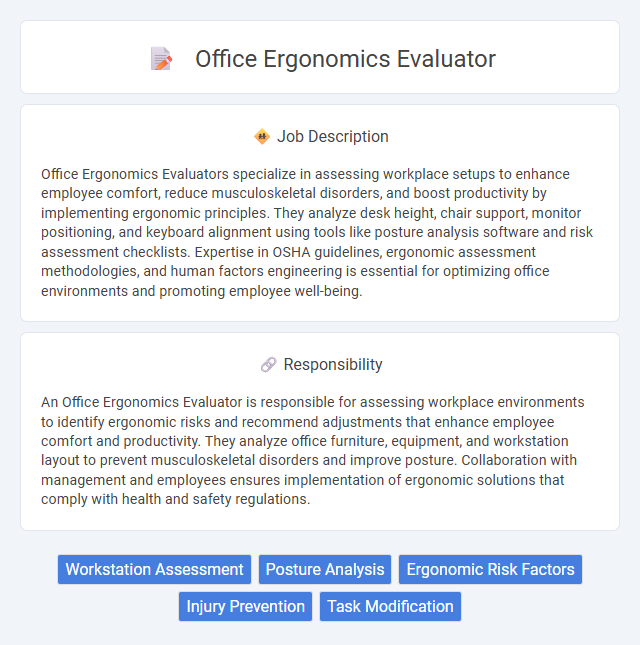 Office Ergonomics Evaluator

Job Description

Office Ergonomics Evaluators specialize in assessing workplace setups to enhance employee comfort, reduce musculoskeletal disorders, and boost productivity by implementing ergonomic principles. They analyze desk height, chair support, monitor positioning, and keyboard alignment using tools like posture analysis software and risk assessment checklists. Expertise in OSHA guidelines, ergonomic assessment methodologies, and human factors engineering is essential for optimizing office environments and promoting employee well-being.

Responsibility

An Office Ergonomics Evaluator is responsible for assessing workplace environments to identify ergonomic risks and recommend adjustments that enhance employee comfort and productivity. They analyze office furniture, equipment, and workstation layout to prevent musculoskeletal disorders and improve posture. Collaboration with management and employees ensures implementation of ergonomic solutions that comply with health and safety regulations.

Workstation Assessment
Posture Analysis
Ergonomic Risk Factors
Injury Prevention
Task Modification