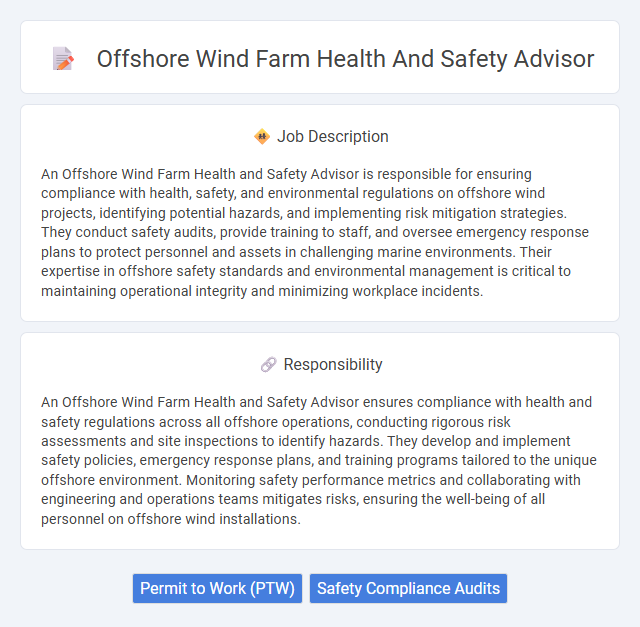 Offshore Wind Farm Health And Safety Advisor

Job Description

An Offshore Wind Farm Health and Safety Advisor is responsible for ensuring compliance with health, safety, and environmental regulations on offshore wind projects, identifying potential hazards, and implementing risk mitigation strategies. They conduct safety audits, provide training to staff, and oversee emergency response plans to protect personnel and assets in challenging marine environments. Their expertise in offshore safety standards and environmental management is critical to maintaining operational integrity and minimizing workplace incidents.

Responsibility

An Offshore Wind Farm Health and Safety Advisor ensures compliance with health and safety regulations across all offshore operations, conducting rigorous risk assessments and site inspections to identify hazards. They develop and implement safety policies, emergency response plans, and training programs tailored to the unique offshore environment. Monitoring safety performance metrics and collaborating with engineering and operations teams mitigates risks, ensuring the well-being of all personnel on offshore wind installations.

Permit to Work (PTW)

Safety Compliance Audits