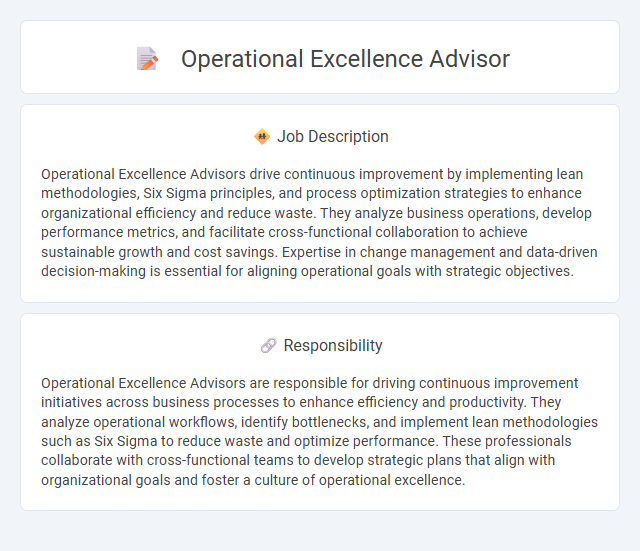 Operational Excellence Advisor

Job Description

Operational Excellence Advisors drive continuous improvement by implementing lean methodologies, Six Sigma principles, and process optimization strategies to enhance organizational efficiency and reduce waste. They analyze business operations, develop performance metrics, and facilitate cross-functional collaboration to achieve sustainable growth and cost savings. Expertise in change management and data-driven decision-making is essential for aligning operational goals with strategic objectives.

Responsibility

Operational Excellence Advisors are responsible for driving continuous improvement initiatives across business processes to enhance efficiency and productivity. They analyze operational workflows, identify bottlenecks, and implement lean methodologies such as Six Sigma to reduce waste and optimize performance. These professionals collaborate with cross-functional teams to develop strategic plans that align with organizational goals and foster a culture of operational excellence.