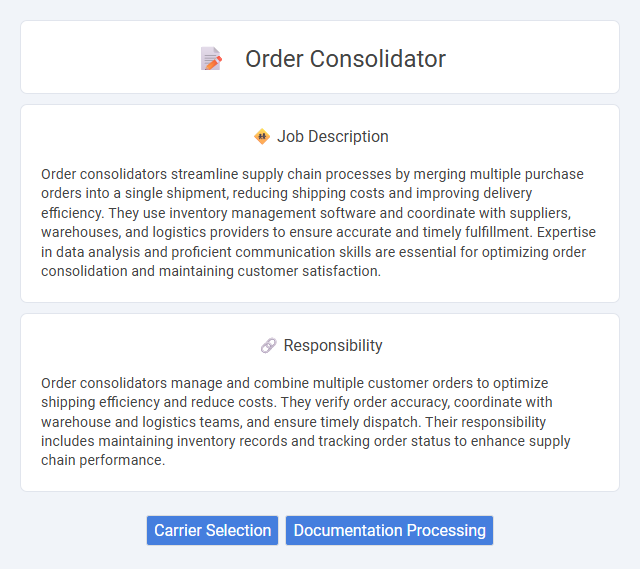 Order Consolidator

Job Description

Order consolidators streamline supply chain processes by merging multiple purchase orders into a single shipment, reducing shipping costs and improving delivery efficiency. They use inventory management software and coordinate with suppliers, warehouses, and logistics providers to ensure accurate and timely fulfillment. Expertise in data analysis and proficient communication skills are essential for optimizing order consolidation and maintaining customer satisfaction.

Responsibility

Order consolidators manage and combine multiple customer orders to optimize shipping efficiency and reduce costs. They verify order accuracy, coordinate with warehouse and logistics teams, and ensure timely dispatch. Their responsibility includes maintaining inventory records and tracking order status to enhance supply chain performance.

Carrier Selection

Documentation Processing