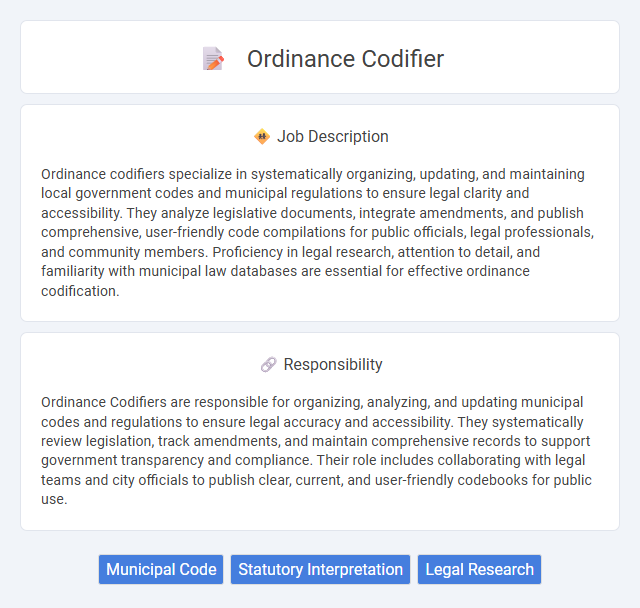 Ordinance Codifier

Job Description

Ordinance codifiers specialize in systematically organizing, updating, and maintaining local government codes and municipal regulations to ensure legal clarity and accessibility. They analyze legislative documents, integrate amendments, and publish comprehensive, user-friendly code compilations for public officials, legal professionals, and community members. Proficiency in legal research, attention to detail, and familiarity with municipal law databases are essential for effective ordinance codification.

Responsibility

Ordinance Codifiers are responsible for organizing, analyzing, and updating municipal codes and regulations to ensure legal accuracy and accessibility. They systematically review legislation, track amendments, and maintain comprehensive records to support government transparency and compliance. Their role includes collaborating with legal teams and city officials to publish clear, current, and user-friendly codebooks for public use.

Municipal Code
Statutory Interpretation
Legal Research