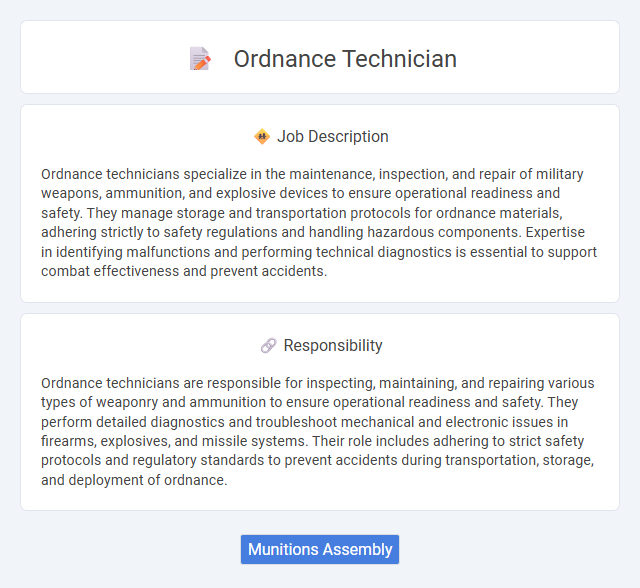 Ordnance Technician

Job Description

Ordnance technicians specialize in the maintenance, inspection, and repair of military weapons, ammunition, and explosive devices to ensure operational readiness and safety. They manage storage and transportation protocols for ordnance materials, adhering strictly to safety regulations and handling hazardous components. Expertise in identifying malfunctions and performing technical diagnostics is essential to support combat effectiveness and prevent accidents.

Responsibility

Ordnance technicians are responsible for inspecting, maintaining, and repairing various types of weaponry and ammunition to ensure operational readiness and safety. They perform detailed diagnostics and troubleshoot mechanical and electronic issues in firearms, explosives, and missile systems. Their role includes adhering to strict safety protocols and regulatory standards to prevent accidents during transportation, storage, and deployment of ordnance.

Munitions Assembly