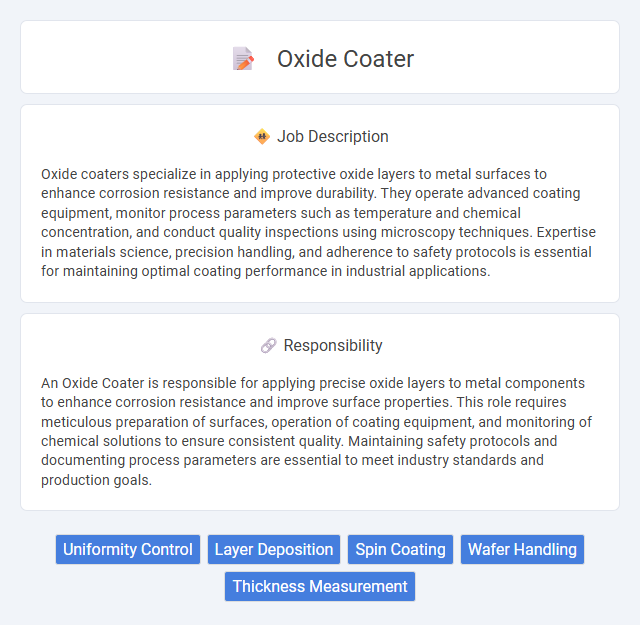 Oxide Coater

Job Description

Oxide coaters specialize in applying protective oxide layers to metal surfaces to enhance corrosion resistance and improve durability. They operate advanced coating equipment, monitor process parameters such as temperature and chemical concentration, and conduct quality inspections using microscopy techniques. Expertise in materials science, precision handling, and adherence to safety protocols is essential for maintaining optimal coating performance in industrial applications.

Responsibility

An Oxide Coater is responsible for applying precise oxide layers to metal components to enhance corrosion resistance and improve surface properties. This role requires meticulous preparation of surfaces, operation of coating equipment, and monitoring of chemical solutions to ensure consistent quality. Maintaining safety protocols and documenting process parameters are essential to meet industry standards and production goals.

Uniformity Control
Layer Deposition
Spin Coating
Wafer Handling
Thickness Measurement