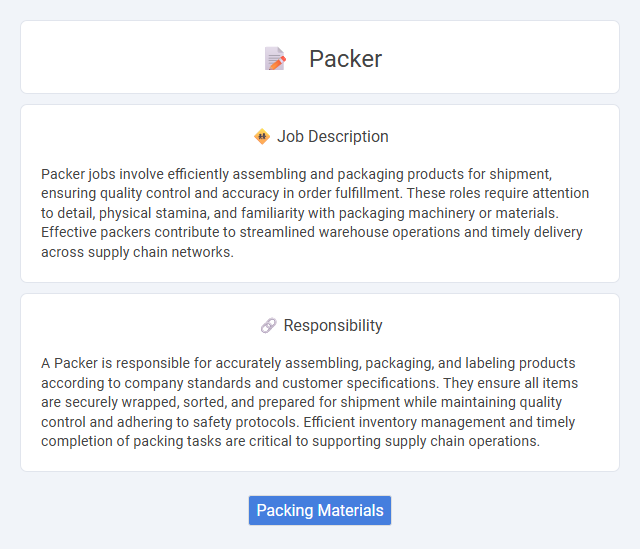 Packer

Job Description

Packer jobs involve efficiently assembling and packaging products for shipment, ensuring quality control and accuracy in order fulfillment. These roles require attention to detail, physical stamina, and familiarity with packaging machinery or materials. Effective packers contribute to streamlined warehouse operations and timely delivery across supply chain networks.

Responsibility

A Packer is responsible for accurately assembling, packaging, and labeling products according to company standards and customer specifications. They ensure all items are securely wrapped, sorted, and prepared for shipment while maintaining quality control and adhering to safety protocols. Efficient inventory management and timely completion of packing tasks are critical to supporting supply chain operations.

Packing Materials