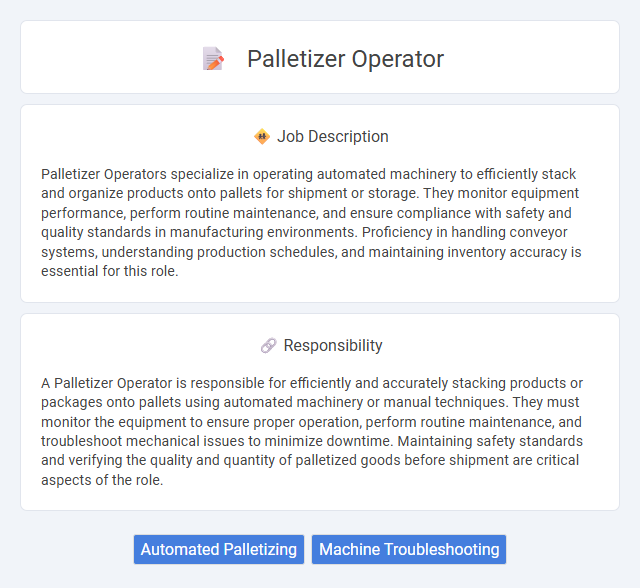 Palletizer Operator

Job Description

Palletizer Operators specialize in operating automated machinery to efficiently stack and organize products onto pallets for shipment or storage. They monitor equipment performance, perform routine maintenance, and ensure compliance with safety and quality standards in manufacturing environments. Proficiency in handling conveyor systems, understanding production schedules, and maintaining inventory accuracy is essential for this role.

Responsibility

A Palletizer Operator is responsible for efficiently and accurately stacking products or packages onto pallets using automated machinery or manual techniques. They must monitor the equipment to ensure proper operation, perform routine maintenance, and troubleshoot mechanical issues to minimize downtime. Maintaining safety standards and verifying the quality and quantity of palletized goods before shipment are critical aspects of the role.

Automated Palletizing

Machine Troubleshooting