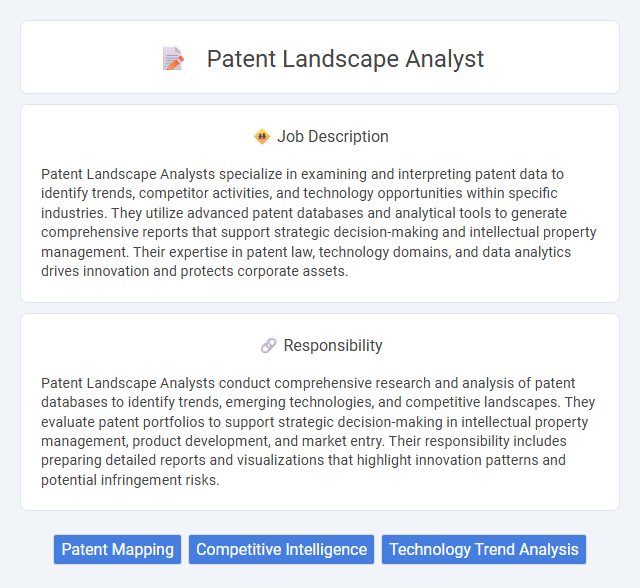 Patent Landscape Analyst

Job Description

Patent Landscape Analysts specialize in examining and interpreting patent data to identify trends, competitor activities, and technology opportunities within specific industries. They utilize advanced patent databases and analytical tools to generate comprehensive reports that support strategic decision-making and intellectual property management. Their expertise in patent law, technology domains, and data analytics drives innovation and protects corporate assets.

Responsibility

Patent Landscape Analysts conduct comprehensive research and analysis of patent databases to identify trends, emerging technologies, and competitive landscapes. They evaluate patent portfolios to support strategic decision-making in intellectual property management, product development, and market entry. Their responsibility includes preparing detailed reports and visualizations that highlight innovation patterns and potential infringement risks.

Patent Mapping

Competitive Intelligence

Technology Trend Analysis