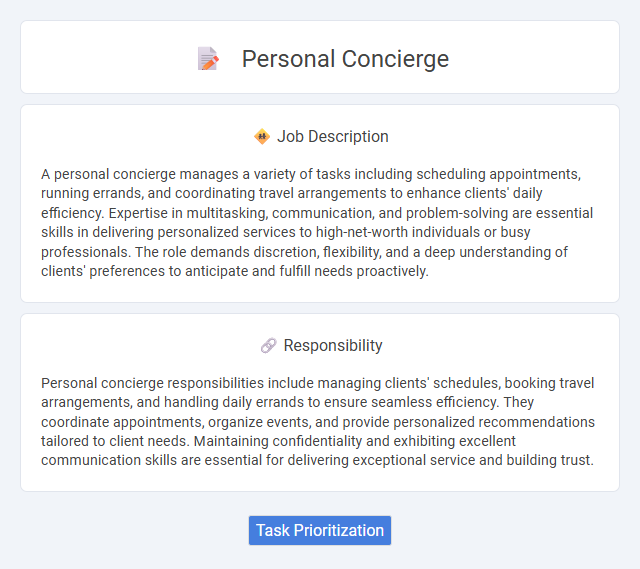 Personal Concierge

Job Description

A personal concierge manages a variety of tasks including scheduling appointments, running errands, and coordinating travel arrangements to enhance clients' daily efficiency. Expertise in multitasking, communication, and problem-solving are essential skills in delivering personalized services to high-net-worth individuals or busy professionals. The role demands discretion, flexibility, and a deep understanding of clients' preferences to anticipate and fulfill needs proactively.

Responsibility

Personal concierge responsibilities include managing clients' schedules, booking travel arrangements, and handling daily errands to ensure seamless efficiency. They coordinate appointments, organize events, and provide personalized recommendations tailored to client needs. Maintaining confidentiality and exhibiting excellent communication skills are essential for delivering exceptional service and building trust.

Task Prioritization