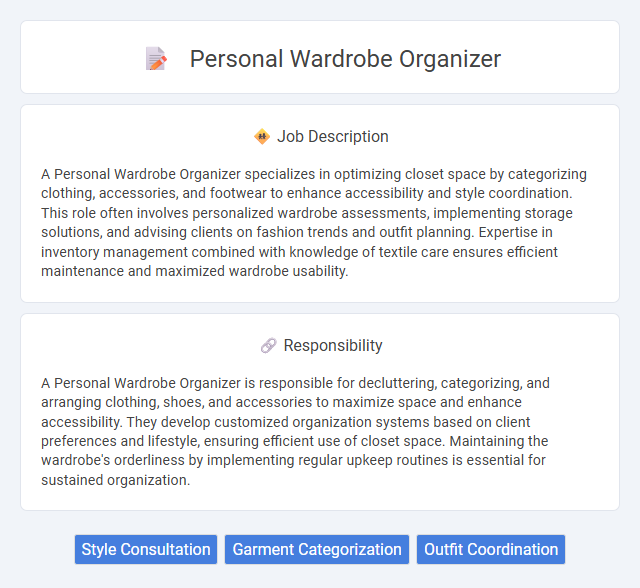 Personal Wardrobe Organizer

Job Description

A Personal Wardrobe Organizer specializes in optimizing closet space by categorizing clothing, accessories, and footwear to enhance accessibility and style coordination. This role often involves personalized wardrobe assessments, implementing storage solutions, and advising clients on fashion trends and outfit planning. Expertise in inventory management combined with knowledge of textile care ensures efficient maintenance and maximized wardrobe usability.

Responsibility

A Personal Wardrobe Organizer is responsible for decluttering, categorizing, and arranging clothing, shoes, and accessories to maximize space and enhance accessibility. They develop customized organization systems based on client preferences and lifestyle, ensuring efficient use of closet space. Maintaining the wardrobe's orderliness by implementing regular upkeep routines is essential for sustained organization.

Style Consultation
Garment Categorization
Outfit Coordination