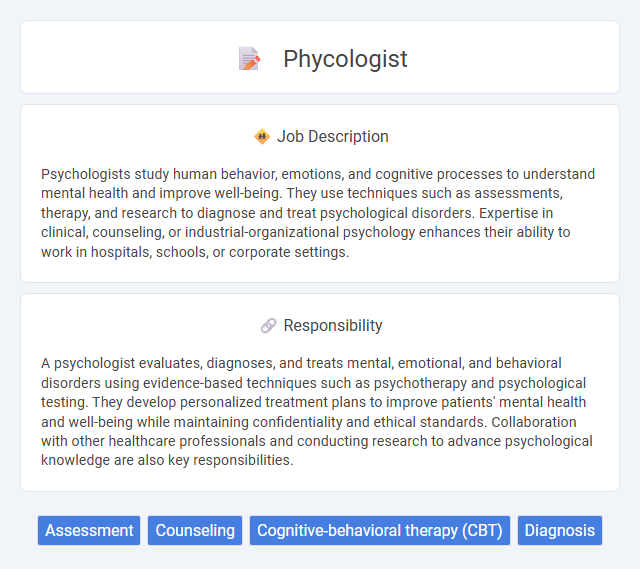 Phycologist

Job Description

Psychologists study human behavior, emotions, and cognitive processes to understand mental health and improve well-being. They use techniques such as assessments, therapy, and research to diagnose and treat psychological disorders. Expertise in clinical, counseling, or industrial-organizational psychology enhances their ability to work in hospitals, schools, or corporate settings.

Responsibility

A psychologist evaluates, diagnoses, and treats mental, emotional, and behavioral disorders using evidence-based techniques such as psychotherapy and psychological testing. They develop personalized treatment plans to improve patients' mental health and well-being while maintaining confidentiality and ethical standards. Collaboration with other healthcare professionals and conducting research to advance psychological knowledge are also key responsibilities.

Assessment Counseling Cognitive-behavioral therapy (CBT) Diagnosis