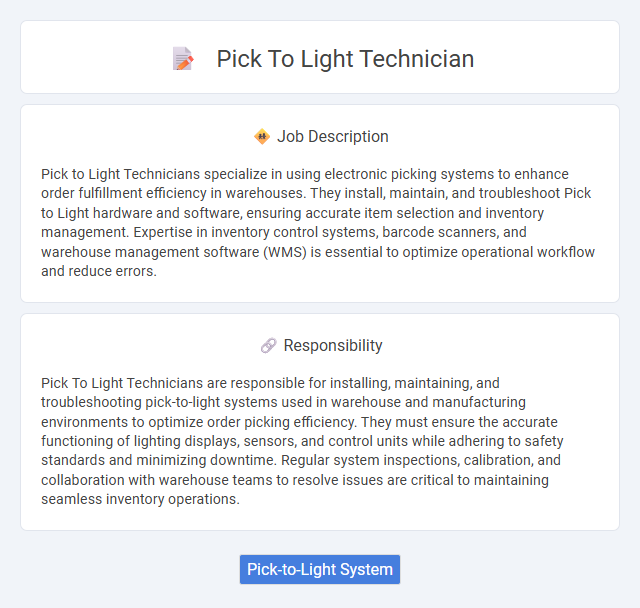 Pick To Light Technician

Job Description

Pick to Light Technicians specialize in using electronic picking systems to enhance order fulfillment efficiency in warehouses. They install, maintain, and troubleshoot Pick to Light hardware and software, ensuring accurate item selection and inventory management. Expertise in inventory control systems, barcode scanners, and warehouse management software (WMS) is essential to optimize operational workflow and reduce errors.

Responsibility

Pick To Light Technicians are responsible for installing, maintaining, and troubleshooting pick-to-light systems used in warehouse and manufacturing environments to optimize order picking efficiency. They must ensure the accurate functioning of lighting displays, sensors, and control units while adhering to safety standards and minimizing downtime. Regular system inspections, calibration, and collaboration with warehouse teams to resolve issues are critical to maintaining seamless inventory operations.

Pick-to-Light System