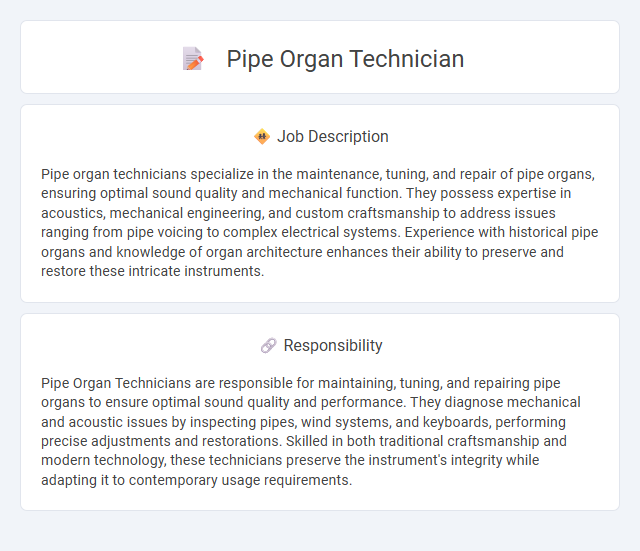 Pipe Organ Technician

Job Description

Pipe organ technicians specialize in the maintenance, tuning, and repair of pipe organs, ensuring optimal sound quality and mechanical function. They possess expertise in acoustics, mechanical engineering, and custom craftsmanship to address issues ranging from pipe voicing to complex electrical systems. Experience with historical pipe organs and knowledge of organ architecture enhances their ability to preserve and restore these intricate instruments.

Responsibility

Pipe Organ Technicians are responsible for maintaining, tuning, and repairing pipe organs to ensure optimal sound quality and performance. They diagnose mechanical and acoustic issues by inspecting pipes, wind systems, and keyboards, performing precise adjustments and restorations. Skilled in both traditional craftsmanship and modern technology, these technicians preserve the instrument's integrity while adapting it to contemporary usage requirements.