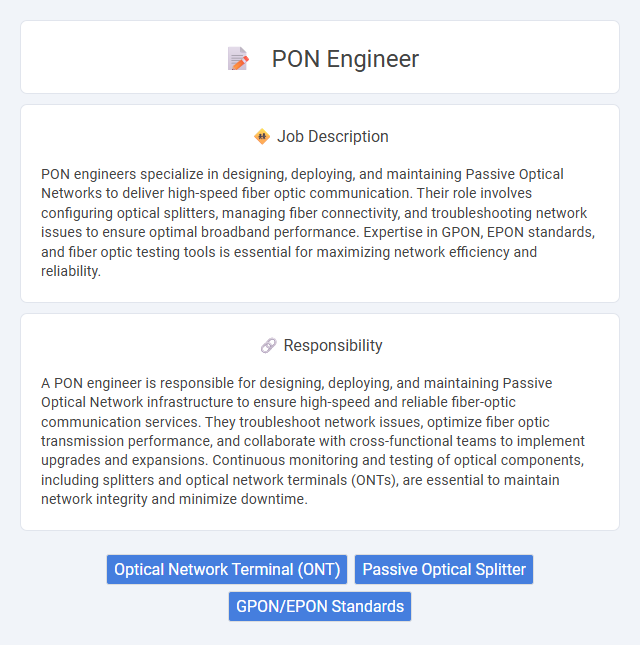 PON Engineer

Job Description

PON engineers specialize in designing, deploying, and maintaining Passive Optical Networks to deliver high-speed fiber optic communication. Their role involves configuring optical splitters, managing fiber connectivity, and troubleshooting network issues to ensure optimal broadband performance. Expertise in GPON, EPON standards, and fiber optic testing tools is essential for maximizing network efficiency and reliability.

Responsibility

A PON engineer is responsible for designing, deploying, and maintaining Passive Optical Network infrastructure to ensure high-speed and reliable fiber-optic communication services. They troubleshoot network issues, optimize fiber optic transmission performance, and collaborate with cross-functional teams to implement upgrades and expansions. Continuous monitoring and testing of optical components, including splitters and optical network terminals (ONTs), are essential to maintain network integrity and minimize downtime.

Optical Network Terminal (ONT)
Passive Optical Splitter
GPON/EPON Standards