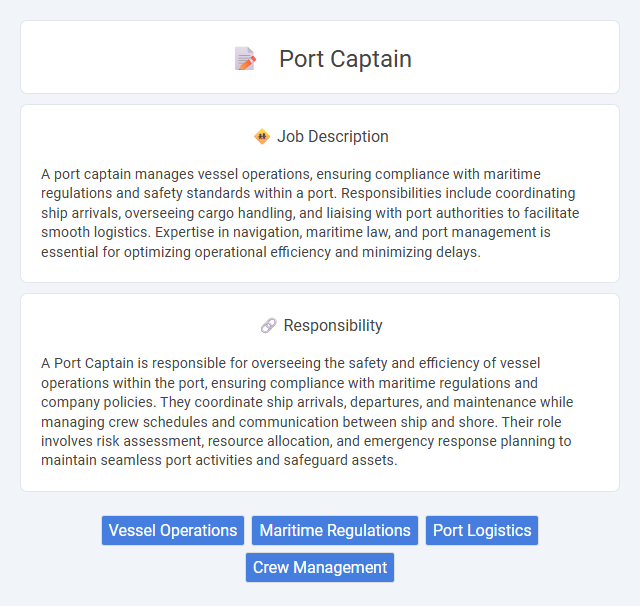 Port Captain

Job Description

A port captain manages vessel operations, ensuring compliance with maritime regulations and safety standards within a port. Responsibilities include coordinating ship arrivals, overseeing cargo handling, and liaising with port authorities to facilitate smooth logistics. Expertise in navigation, maritime law, and port management is essential for optimizing operational efficiency and minimizing delays.

Responsibility

A Port Captain is responsible for overseeing the safety and efficiency of vessel operations within the port, ensuring compliance with maritime regulations and company policies. They coordinate ship arrivals, departures, and maintenance while managing crew schedules and communication between ship and shore. Their role involves risk assessment, resource allocation, and emergency response planning to maintain seamless port activities and safeguard assets.

Vessel Operations
Maritime Regulations
Port Logistics
Crew Management