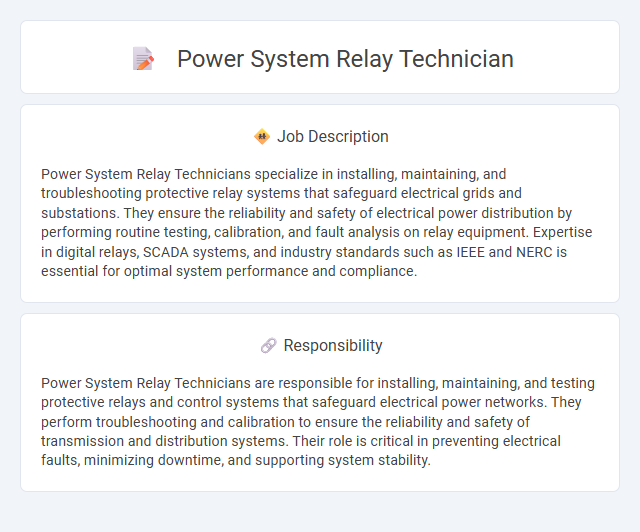 Power System Relay Technician

Job Description

Power System Relay Technicians specialize in installing, maintaining, and troubleshooting protective relay systems that safeguard electrical grids and substations. They ensure the reliability and safety of electrical power distribution by performing routine testing, calibration, and fault analysis on relay equipment. Expertise in digital relays, SCADA systems, and industry standards such as IEEE and NERC is essential for optimal system performance and compliance.

Responsibility

Power System Relay Technicians are responsible for installing, maintaining, and testing protective relays and control systems that safeguard electrical power networks. They perform troubleshooting and calibration to ensure the reliability and safety of transmission and distribution systems. Their role is critical in preventing electrical faults, minimizing downtime, and supporting system stability.