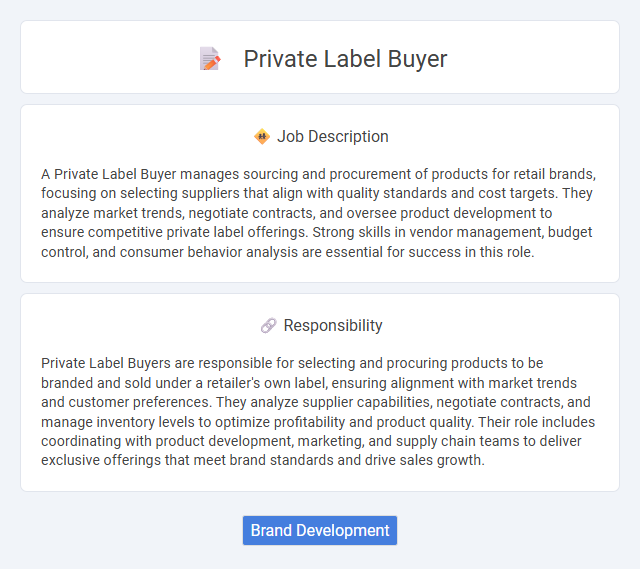 Private Label Buyer

Job Description

A Private Label Buyer manages sourcing and procurement of products for retail brands, focusing on selecting suppliers that align with quality standards and cost targets. They analyze market trends, negotiate contracts, and oversee product development to ensure competitive private label offerings. Strong skills in vendor management, budget control, and consumer behavior analysis are essential for success in this role.

Responsibility

Private Label Buyers are responsible for selecting and procuring products to be branded and sold under a retailer's own label, ensuring alignment with market trends and customer preferences. They analyze supplier capabilities, negotiate contracts, and manage inventory levels to optimize profitability and product quality. Their role includes coordinating with product development, marketing, and supply chain teams to deliver exclusive offerings that meet brand standards and drive sales growth.

Brand Development