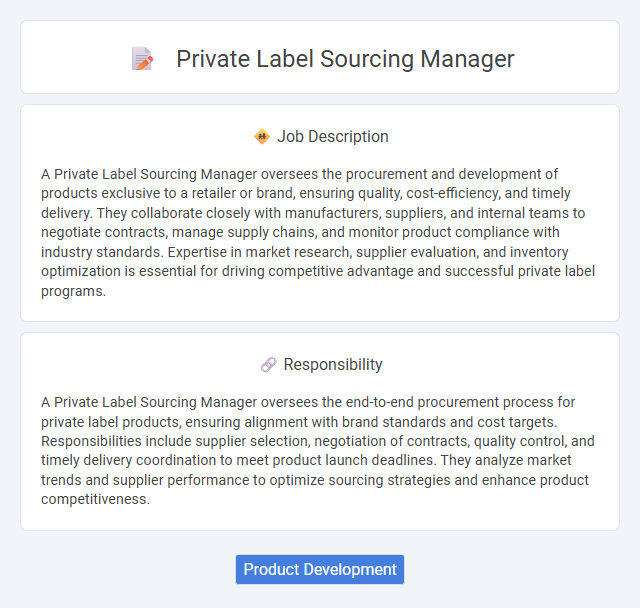 Private Label Sourcing Manager

Job Description

A Private Label Sourcing Manager oversees the procurement and development of products exclusive to a retailer or brand, ensuring quality, cost-efficiency, and timely delivery. They collaborate closely with manufacturers, suppliers, and internal teams to negotiate contracts, manage supply chains, and monitor product compliance with industry standards. Expertise in market research, supplier evaluation, and inventory optimization is essential for driving competitive advantage and successful private label programs.

Responsibility

A Private Label Sourcing Manager oversees the end-to-end procurement process for private label products, ensuring alignment with brand standards and cost targets. Responsibilities include supplier selection, negotiation of contracts, quality control, and timely delivery coordination to meet product launch deadlines. They analyze market trends and supplier performance to optimize sourcing strategies and enhance product competitiveness.

Product Development