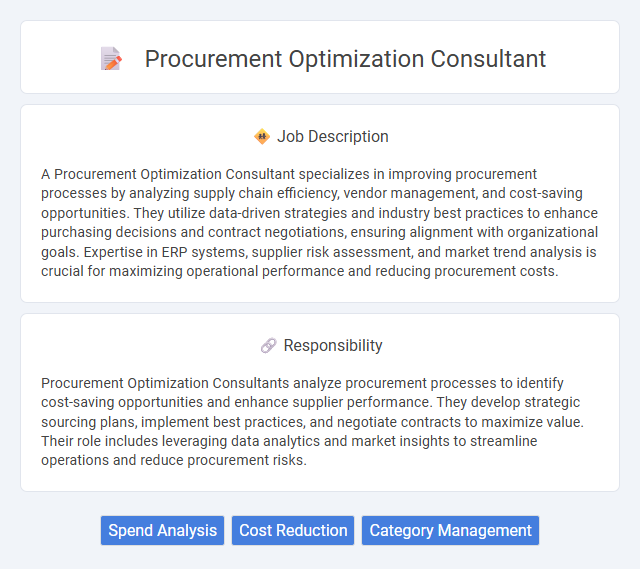 Procurement Optimization Consultant

Job Description

A Procurement Optimization Consultant specializes in improving procurement processes by analyzing supply chain efficiency, vendor management, and cost-saving opportunities. They utilize data-driven strategies and industry best practices to enhance purchasing decisions and contract negotiations, ensuring alignment with organizational goals. Expertise in ERP systems, supplier risk assessment, and market trend analysis is crucial for maximizing operational performance and reducing procurement costs.

Responsibility

Procurement Optimization Consultants analyze procurement processes to identify cost-saving opportunities and enhance supplier performance. They develop strategic sourcing plans, implement best practices, and negotiate contracts to maximize value. Their role includes leveraging data analytics and market insights to streamline operations and reduce procurement risks.

Spend Analysis
Cost Reduction
Category Management