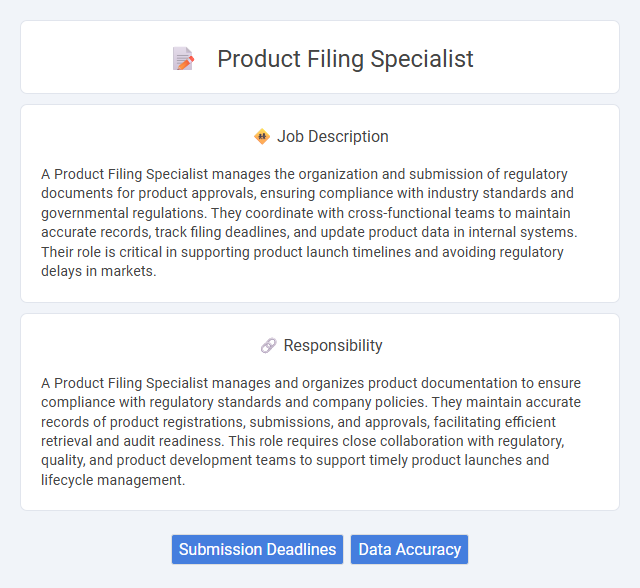 Product Filing Specialist

Job Description

A Product Filing Specialist manages the organization and submission of regulatory documents for product approvals, ensuring compliance with industry standards and governmental regulations. They coordinate with cross-functional teams to maintain accurate records, track filing deadlines, and update product data in internal systems. Their role is critical in supporting product launch timelines and avoiding regulatory delays in markets.

Responsibility

A Product Filing Specialist manages and organizes product documentation to ensure compliance with regulatory standards and company policies. They maintain accurate records of product registrations, submissions, and approvals, facilitating efficient retrieval and audit readiness. This role requires close collaboration with regulatory, quality, and product development teams to support timely product launches and lifecycle management.

Submission Deadlines
Data Accuracy