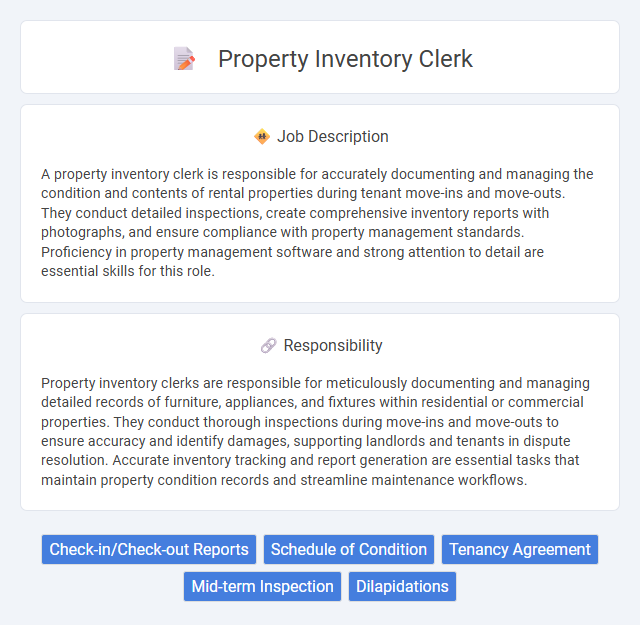 Property Inventory Clerk

Job Description

A property inventory clerk is responsible for accurately documenting and managing the condition and contents of rental properties during tenant move-ins and move-outs. They conduct detailed inspections, create comprehensive inventory reports with photographs, and ensure compliance with property management standards. Proficiency in property management software and strong attention to detail are essential skills for this role.

Responsibility

Property inventory clerks are responsible for meticulously documenting and managing detailed records of furniture, appliances, and fixtures within residential or commercial properties. They conduct thorough inspections during move-ins and move-outs to ensure accuracy and identify damages, supporting landlords and tenants in dispute resolution. Accurate inventory tracking and report generation are essential tasks that maintain property condition records and streamline maintenance workflows.

Check-in/Check-out Reports
Schedule of Condition
Tenancy Agreement
Mid-term Inspection
Dilapidations