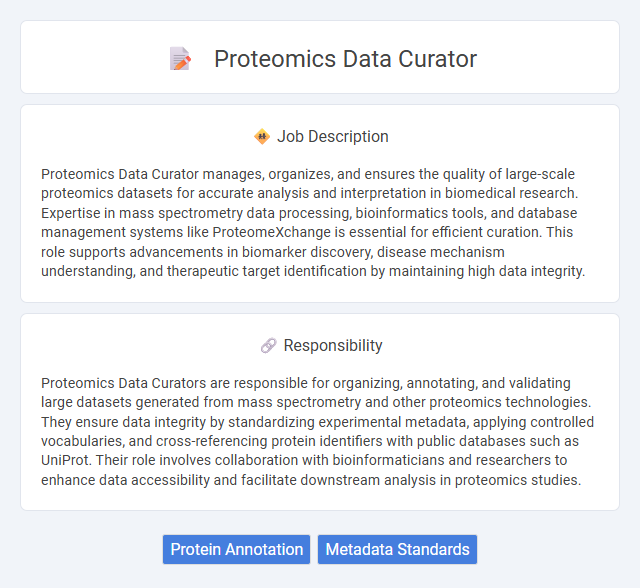 Proteomics Data Curator

Job Description

Proteomics Data Curator manages, organizes, and ensures the quality of large-scale proteomics datasets for accurate analysis and interpretation in biomedical research. Expertise in mass spectrometry data processing, bioinformatics tools, and database management systems like ProteomeXchange is essential for efficient curation. This role supports advancements in biomarker discovery, disease mechanism understanding, and therapeutic target identification by maintaining high data integrity.

Responsibility

Proteomics Data Curators are responsible for organizing, annotating, and validating large datasets generated from mass spectrometry and other proteomics technologies. They ensure data integrity by standardizing experimental metadata, applying controlled vocabularies, and cross-referencing protein identifiers with public databases such as UniProt. Their role involves collaboration with bioinformaticians and researchers to enhance data accessibility and facilitate downstream analysis in proteomics studies.

Protein Annotation
Metadata Standards