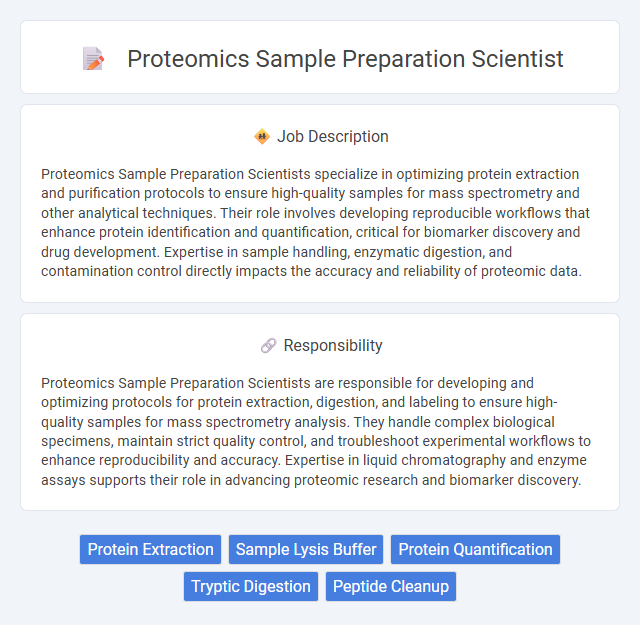 Proteomics Sample Preparation Scientist

Job Description

Proteomics Sample Preparation Scientists specialize in optimizing protein extraction and purification protocols to ensure high-quality samples for mass spectrometry and other analytical techniques. Their role involves developing reproducible workflows that enhance protein identification and quantification, critical for biomarker discovery and drug development. Expertise in sample handling, enzymatic digestion, and contamination control directly impacts the accuracy and reliability of proteomic data.

Responsibility

Proteomics Sample Preparation Scientists are responsible for developing and optimizing protocols for protein extraction, digestion, and labeling to ensure high-quality samples for mass spectrometry analysis. They handle complex biological specimens, maintain strict quality control, and troubleshoot experimental workflows to enhance reproducibility and accuracy. Expertise in liquid chromatography and enzyme assays supports their role in advancing proteomic research and biomarker discovery.

Protein Extraction
Sample Lysis Buffer
Protein Quantification
Tryptic Digestion
Peptide Cleanup