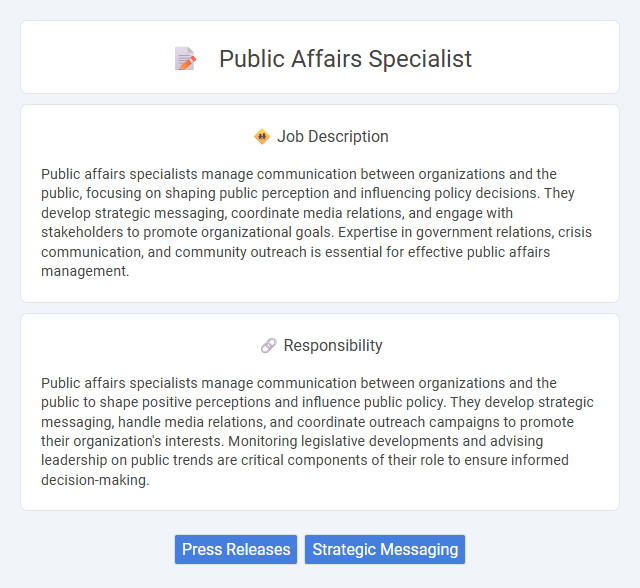 Public Affairs Specialist

Job Description

Public affairs specialists manage communication between organizations and the public, focusing on shaping public perception and influencing policy decisions. They develop strategic messaging, coordinate media relations, and engage with stakeholders to promote organizational goals. Expertise in government relations, crisis communication, and community outreach is essential for effective public affairs management.

Responsibility

Public affairs specialists manage communication between organizations and the public to shape positive perceptions and influence public policy. They develop strategic messaging, handle media relations, and coordinate outreach campaigns to promote their organization's interests. Monitoring legislative developments and advising leadership on public trends are critical components of their role to ensure informed decision-making.

Press Releases

Strategic Messaging