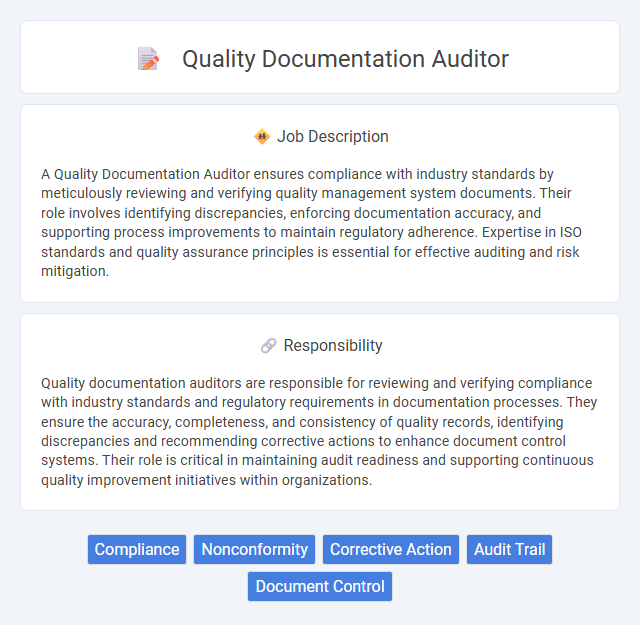 Quality Documentation Auditor

Job Description

A Quality Documentation Auditor ensures compliance with industry standards by meticulously reviewing and verifying quality management system documents. Their role involves identifying discrepancies, enforcing documentation accuracy, and supporting process improvements to maintain regulatory adherence. Expertise in ISO standards and quality assurance principles is essential for effective auditing and risk mitigation.

Responsibility

Quality documentation auditors are responsible for reviewing and verifying compliance with industry standards and regulatory requirements in documentation processes. They ensure the accuracy, completeness, and consistency of quality records, identifying discrepancies and recommending corrective actions to enhance document control systems. Their role is critical in maintaining audit readiness and supporting continuous quality improvement initiatives within organizations.

Compliance Nonconformity Corrective Action Audit Trail Document Control