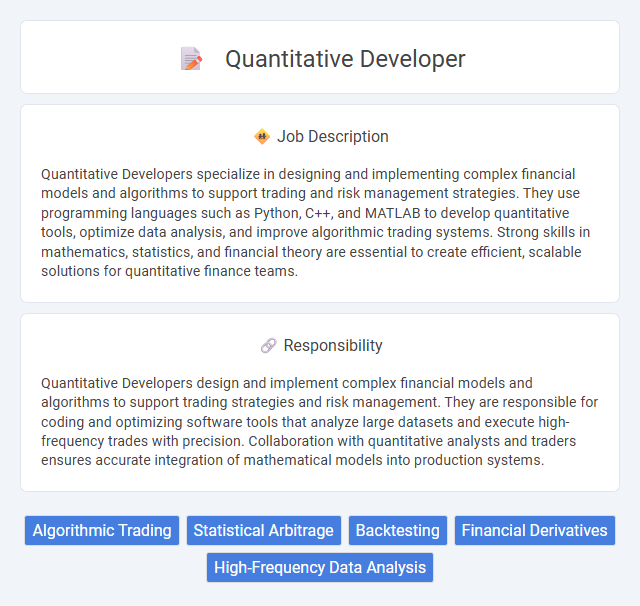 Quantitative Developer

Job Description

Quantitative Developers specialize in designing and implementing complex financial models and algorithms to support trading and risk management strategies. They use programming languages such as Python, C++, and MATLAB to develop quantitative tools, optimize data analysis, and improve algorithmic trading systems. Strong skills in mathematics, statistics, and financial theory are essential to create efficient, scalable solutions for quantitative finance teams.

Responsibility

Quantitative Developers design and implement complex financial models and algorithms to support trading strategies and risk management. They are responsible for coding and optimizing software tools that analyze large datasets and execute high-frequency trades with precision. Collaboration with quantitative analysts and traders ensures accurate integration of mathematical models into production systems.

Algorithmic Trading
Statistical Arbitrage
Backtesting
Financial Derivatives
High-Frequency Data Analysis