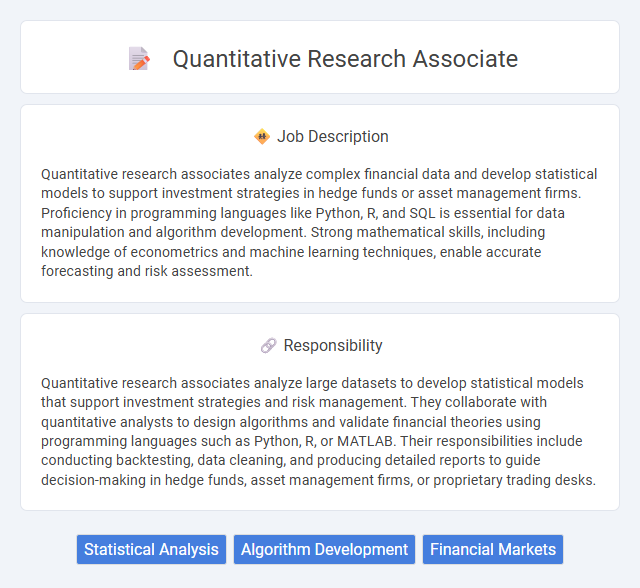 Quantitative Research Associate

Job Description

Quantitative research associates analyze complex financial data and develop statistical models to support investment strategies in hedge funds or asset management firms. Proficiency in programming languages like Python, R, and SQL is essential for data manipulation and algorithm development. Strong mathematical skills, including knowledge of econometrics and machine learning techniques, enable accurate forecasting and risk assessment.

Responsibility

Quantitative research associates analyze large datasets to develop statistical models that support investment strategies and risk management. They collaborate with quantitative analysts to design algorithms and validate financial theories using programming languages such as Python, R, or MATLAB. Their responsibilities include conducting backtesting, data cleaning, and producing detailed reports to guide decision-making in hedge funds, asset management firms, or proprietary trading desks.

Statistical Analysis
Algorithm Development
Financial Markets