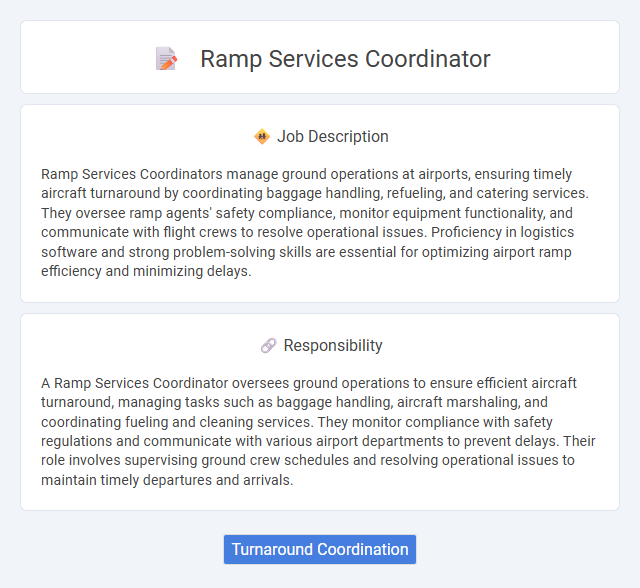 Ramp Services Coordinator

Job Description

Ramp Services Coordinators manage ground operations at airports, ensuring timely aircraft turnaround by coordinating baggage handling, refueling, and catering services. They oversee ramp agents' safety compliance, monitor equipment functionality, and communicate with flight crews to resolve operational issues. Proficiency in logistics software and strong problem-solving skills are essential for optimizing airport ramp efficiency and minimizing delays.

Responsibility

A Ramp Services Coordinator oversees ground operations to ensure efficient aircraft turnaround, managing tasks such as baggage handling, aircraft marshaling, and coordinating fueling and cleaning services. They monitor compliance with safety regulations and communicate with various airport departments to prevent delays. Their role involves supervising ground crew schedules and resolving operational issues to maintain timely departures and arrivals.

Turnaround Coordination