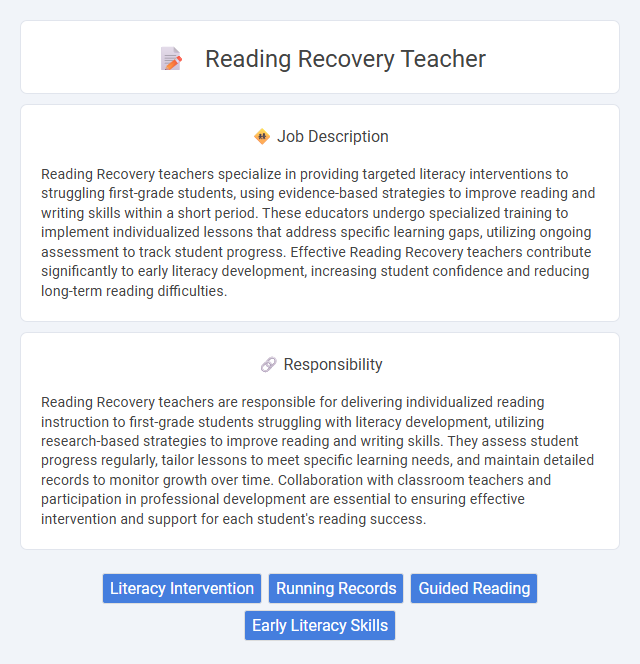 Reading Recovery Teacher

Job Description

Reading Recovery teachers specialize in providing targeted literacy interventions to struggling first-grade students, using evidence-based strategies to improve reading and writing skills within a short period. These educators undergo specialized training to implement individualized lessons that address specific learning gaps, utilizing ongoing assessment to track student progress. Effective Reading Recovery teachers contribute significantly to early literacy development, increasing student confidence and reducing long-term reading difficulties.

Responsibility

Reading Recovery teachers are responsible for delivering individualized reading instruction to first-grade students struggling with literacy development, utilizing research-based strategies to improve reading and writing skills. They assess student progress regularly, tailor lessons to meet specific learning needs, and maintain detailed records to monitor growth over time. Collaboration with classroom teachers and participation in professional development are essential to ensuring effective intervention and support for each student's reading success.

Literacy Intervention
Running Records
Guided Reading
Early Literacy Skills