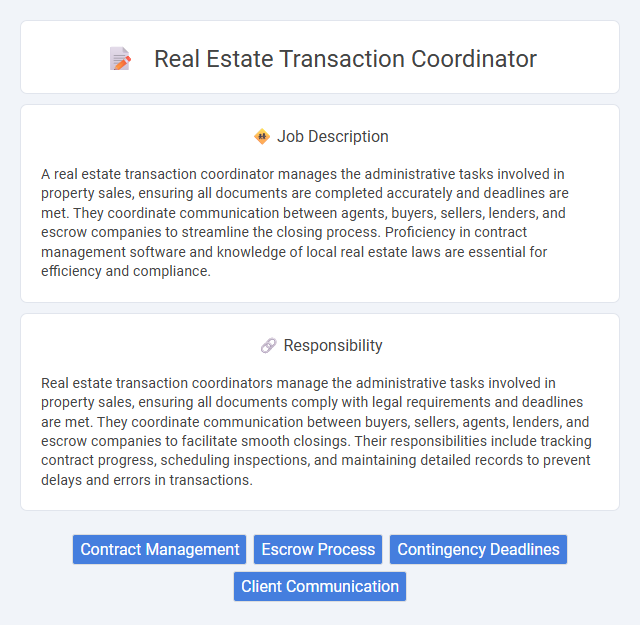 Real Estate Transaction Coordinator

Job Description

A real estate transaction coordinator manages the administrative tasks involved in property sales, ensuring all documents are completed accurately and deadlines are met. They coordinate communication between agents, buyers, sellers, lenders, and escrow companies to streamline the closing process. Proficiency in contract management software and knowledge of local real estate laws are essential for efficiency and compliance.

Responsibility

Real estate transaction coordinators manage the administrative tasks involved in property sales, ensuring all documents comply with legal requirements and deadlines are met. They coordinate communication between buyers, sellers, agents, lenders, and escrow companies to facilitate smooth closings. Their responsibilities include tracking contract progress, scheduling inspections, and maintaining detailed records to prevent delays and errors in transactions.

Contract Management
Escrow Process
Contingency Deadlines
Client Communication