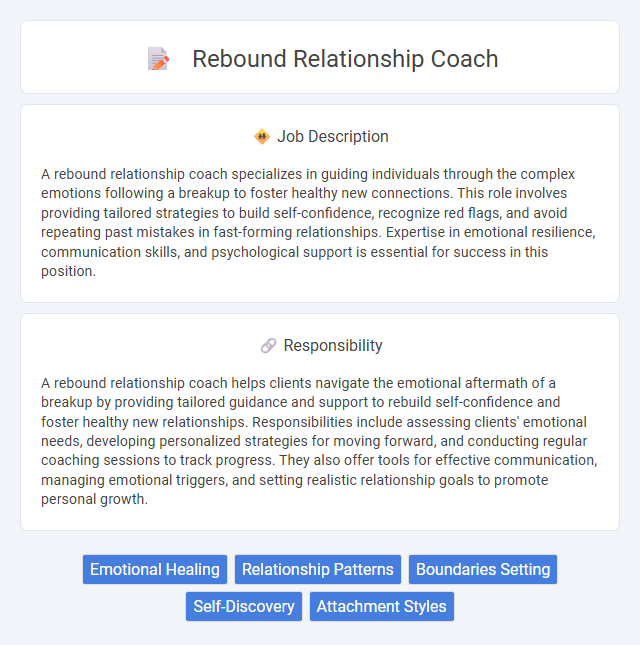 Rebound Relationship Coach

Job Description

A rebound relationship coach specializes in guiding individuals through the complex emotions following a breakup to foster healthy new connections. This role involves providing tailored strategies to build self-confidence, recognize red flags, and avoid repeating past mistakes in fast-forming relationships. Expertise in emotional resilience, communication skills, and psychological support is essential for success in this position.

Responsibility

A rebound relationship coach helps clients navigate the emotional aftermath of a breakup by providing tailored guidance and support to rebuild self-confidence and foster healthy new relationships. Responsibilities include assessing clients' emotional needs, developing personalized strategies for moving forward, and conducting regular coaching sessions to track progress. They also offer tools for effective communication, managing emotional triggers, and setting realistic relationship goals to promote personal growth.

Emotional Healing
Relationship Patterns
Boundaries Setting
Self-Discovery
Attachment Styles