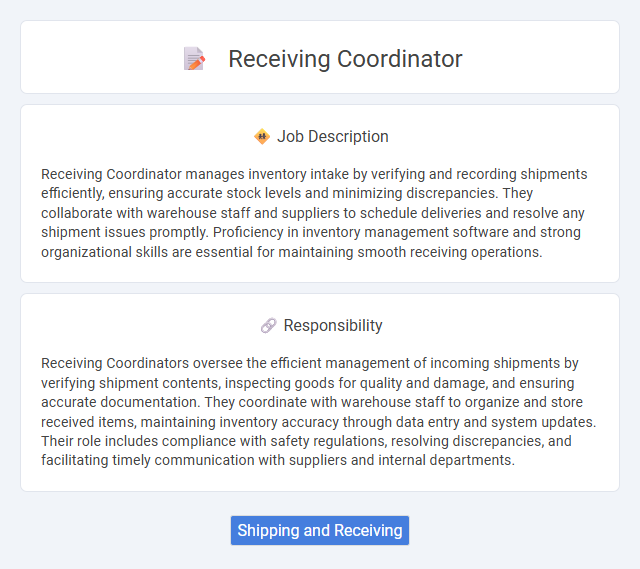 Receiving Coordinator

Job Description

Receiving Coordinator manages inventory intake by verifying and recording shipments efficiently, ensuring accurate stock levels and minimizing discrepancies. They collaborate with warehouse staff and suppliers to schedule deliveries and resolve any shipment issues promptly. Proficiency in inventory management software and strong organizational skills are essential for maintaining smooth receiving operations.

Responsibility

Receiving Coordinators oversee the efficient management of incoming shipments by verifying shipment contents, inspecting goods for quality and damage, and ensuring accurate documentation. They coordinate with warehouse staff to organize and store received items, maintaining inventory accuracy through data entry and system updates. Their role includes compliance with safety regulations, resolving discrepancies, and facilitating timely communication with suppliers and internal departments.

Shipping and Receiving