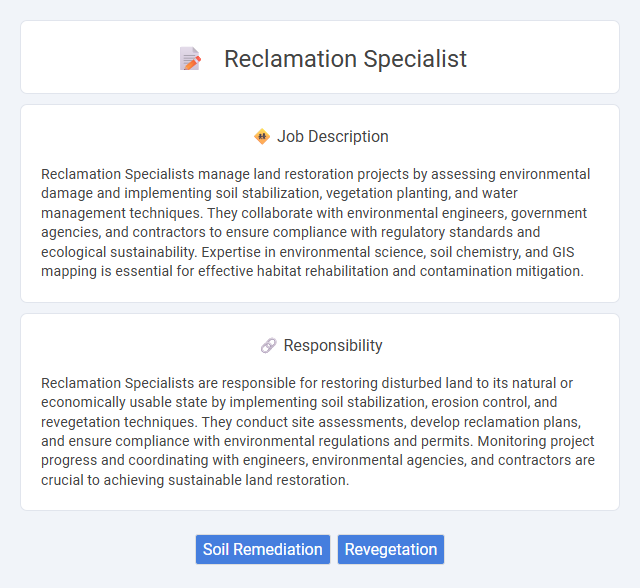 Reclamation Specialist

Job Description

Reclamation Specialists manage land restoration projects by assessing environmental damage and implementing soil stabilization, vegetation planting, and water management techniques. They collaborate with environmental engineers, government agencies, and contractors to ensure compliance with regulatory standards and ecological sustainability. Expertise in environmental science, soil chemistry, and GIS mapping is essential for effective habitat rehabilitation and contamination mitigation.

Responsibility

Reclamation Specialists are responsible for restoring disturbed land to its natural or economically usable state by implementing soil stabilization, erosion control, and revegetation techniques. They conduct site assessments, develop reclamation plans, and ensure compliance with environmental regulations and permits. Monitoring project progress and coordinating with engineers, environmental agencies, and contractors are crucial to achieving sustainable land restoration.

Soil Remediation Revegetation