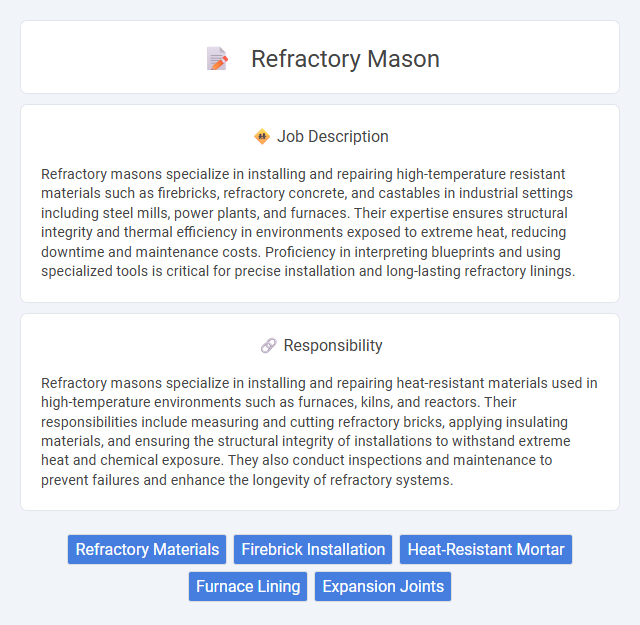 Refractory Mason

Job Description

Refractory masons specialize in installing and repairing high-temperature resistant materials such as firebricks, refractory concrete, and castables in industrial settings including steel mills, power plants, and furnaces. Their expertise ensures structural integrity and thermal efficiency in environments exposed to extreme heat, reducing downtime and maintenance costs. Proficiency in interpreting blueprints and using specialized tools is critical for precise installation and long-lasting refractory linings.

Responsibility

Refractory masons specialize in installing and repairing heat-resistant materials used in high-temperature environments such as furnaces, kilns, and reactors. Their responsibilities include measuring and cutting refractory bricks, applying insulating materials, and ensuring the structural integrity of installations to withstand extreme heat and chemical exposure. They also conduct inspections and maintenance to prevent failures and enhance the longevity of refractory systems.

Refractory Materials
Firebrick Installation
Heat-Resistant Mortar
Furnace Lining
Expansion Joints