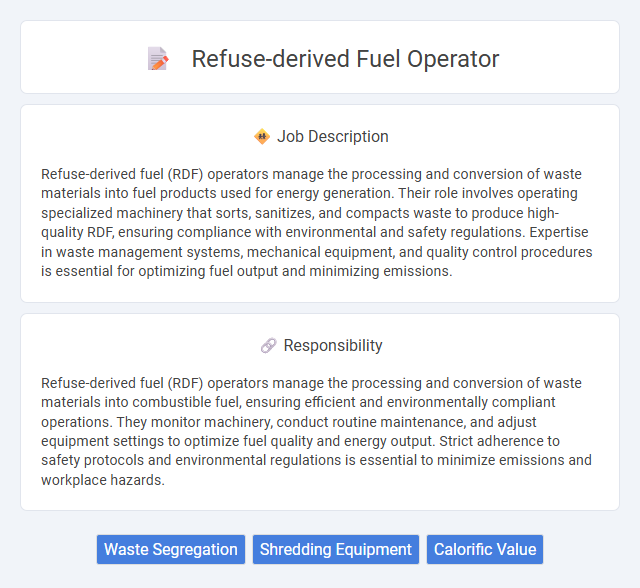 Refuse-derived Fuel Operator

Job Description

Refuse-derived fuel (RDF) operators manage the processing and conversion of waste materials into fuel products used for energy generation. Their role involves operating specialized machinery that sorts, sanitizes, and compacts waste to produce high-quality RDF, ensuring compliance with environmental and safety regulations. Expertise in waste management systems, mechanical equipment, and quality control procedures is essential for optimizing fuel output and minimizing emissions.

Responsibility

Refuse-derived fuel (RDF) operators manage the processing and conversion of waste materials into combustible fuel, ensuring efficient and environmentally compliant operations. They monitor machinery, conduct routine maintenance, and adjust equipment settings to optimize fuel quality and energy output. Strict adherence to safety protocols and environmental regulations is essential to minimize emissions and workplace hazards.

Waste Segregation
Shredding Equipment
Calorific Value