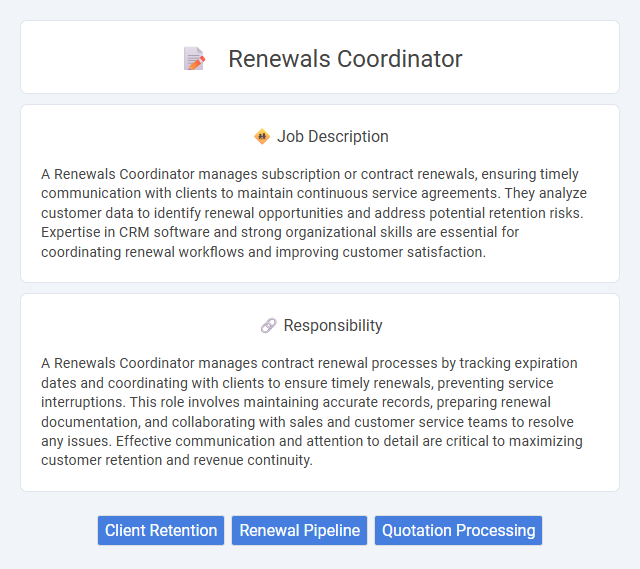 Renewals Coordinator

Job Description

A Renewals Coordinator manages subscription or contract renewals, ensuring timely communication with clients to maintain continuous service agreements. They analyze customer data to identify renewal opportunities and address potential retention risks. Expertise in CRM software and strong organizational skills are essential for coordinating renewal workflows and improving customer satisfaction.

Responsibility

A Renewals Coordinator manages contract renewal processes by tracking expiration dates and coordinating with clients to ensure timely renewals, preventing service interruptions. This role involves maintaining accurate records, preparing renewal documentation, and collaborating with sales and customer service teams to resolve any issues. Effective communication and attention to detail are critical to maximizing customer retention and revenue continuity.

Client Retention
Renewal Pipeline
Quotation Processing