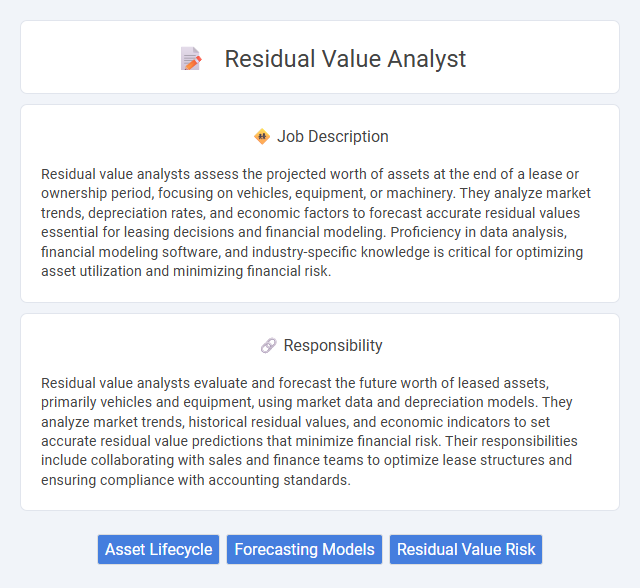 Residual Value Analyst

Job Description

Residual value analysts assess the projected worth of assets at the end of a lease or ownership period, focusing on vehicles, equipment, or machinery. They analyze market trends, depreciation rates, and economic factors to forecast accurate residual values essential for leasing decisions and financial modeling. Proficiency in data analysis, financial modeling software, and industry-specific knowledge is critical for optimizing asset utilization and minimizing financial risk.

Responsibility

Residual value analysts evaluate and forecast the future worth of leased assets, primarily vehicles and equipment, using market data and depreciation models. They analyze market trends, historical residual values, and economic indicators to set accurate residual value predictions that minimize financial risk. Their responsibilities include collaborating with sales and finance teams to optimize lease structures and ensuring compliance with accounting standards.

Asset Lifecycle
Forecasting Models
Residual Value Risk