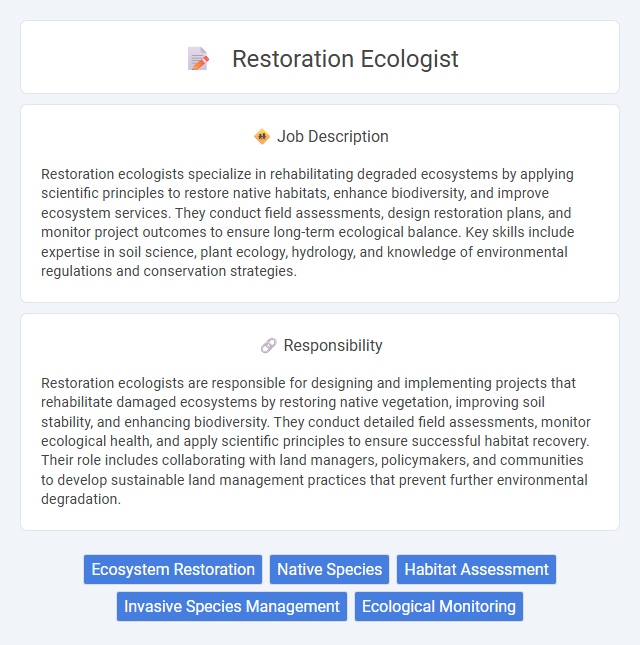 Restoration Ecologist

Job Description

Restoration ecologists specialize in rehabilitating degraded ecosystems by applying scientific principles to restore native habitats, enhance biodiversity, and improve ecosystem services. They conduct field assessments, design restoration plans, and monitor project outcomes to ensure long-term ecological balance. Key skills include expertise in soil science, plant ecology, hydrology, and knowledge of environmental regulations and conservation strategies.

Responsibility

Restoration ecologists are responsible for designing and implementing projects that rehabilitate damaged ecosystems by restoring native vegetation, improving soil stability, and enhancing biodiversity. They conduct detailed field assessments, monitor ecological health, and apply scientific principles to ensure successful habitat recovery. Their role includes collaborating with land managers, policymakers, and communities to develop sustainable land management practices that prevent further environmental degradation.

Ecosystem Restoration
Native Species
Habitat Assessment
Invasive Species Management
Ecological Monitoring