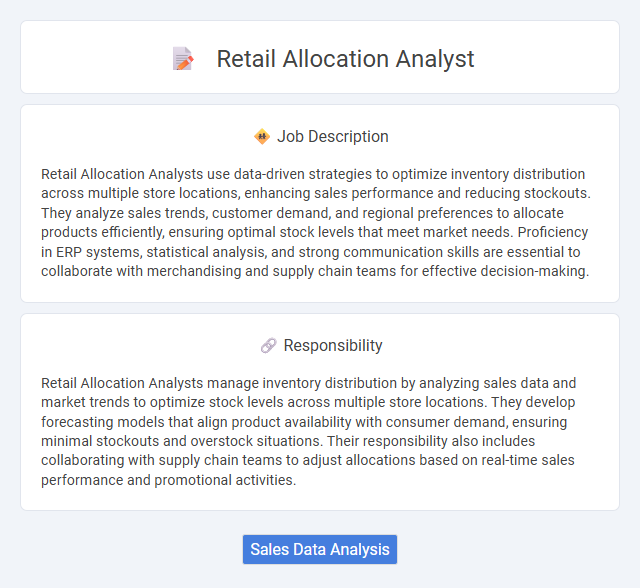 Retail Allocation Analyst

Job Description

Retail Allocation Analysts use data-driven strategies to optimize inventory distribution across multiple store locations, enhancing sales performance and reducing stockouts. They analyze sales trends, customer demand, and regional preferences to allocate products efficiently, ensuring optimal stock levels that meet market needs. Proficiency in ERP systems, statistical analysis, and strong communication skills are essential to collaborate with merchandising and supply chain teams for effective decision-making.

Responsibility

Retail Allocation Analysts manage inventory distribution by analyzing sales data and market trends to optimize stock levels across multiple store locations. They develop forecasting models that align product availability with consumer demand, ensuring minimal stockouts and overstock situations. Their responsibility also includes collaborating with supply chain teams to adjust allocations based on real-time sales performance and promotional activities.

Sales Data Analysis