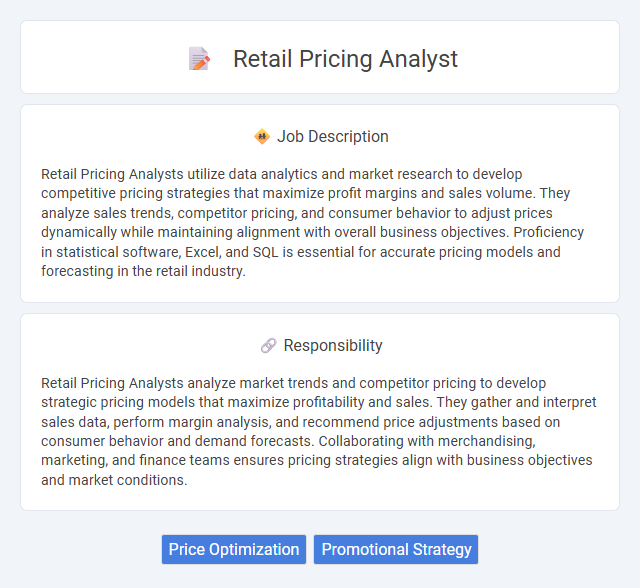 Retail Pricing Analyst

Job Description

Retail Pricing Analysts utilize data analytics and market research to develop competitive pricing strategies that maximize profit margins and sales volume. They analyze sales trends, competitor pricing, and consumer behavior to adjust prices dynamically while maintaining alignment with overall business objectives. Proficiency in statistical software, Excel, and SQL is essential for accurate pricing models and forecasting in the retail industry.

Responsibility

Retail Pricing Analysts analyze market trends and competitor pricing to develop strategic pricing models that maximize profitability and sales. They gather and interpret sales data, perform margin analysis, and recommend price adjustments based on consumer behavior and demand forecasts. Collaborating with merchandising, marketing, and finance teams ensures pricing strategies align with business objectives and market conditions.

Price Optimization
Promotional Strategy