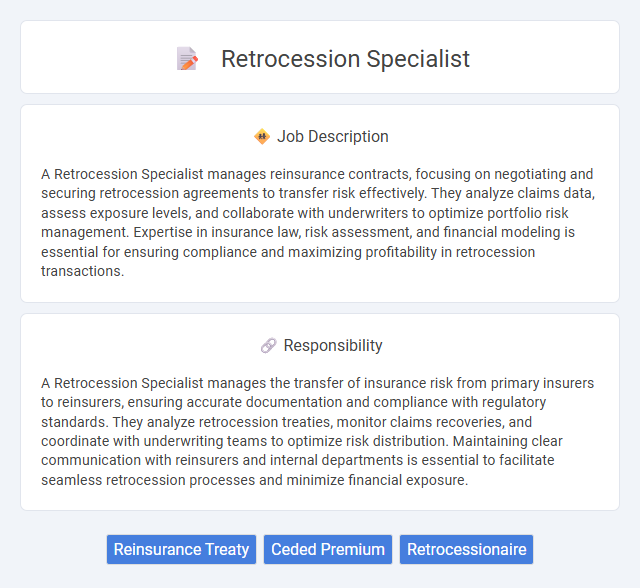 Retrocession Specialist

Job Description

A Retrocession Specialist manages reinsurance contracts, focusing on negotiating and securing retrocession agreements to transfer risk effectively. They analyze claims data, assess exposure levels, and collaborate with underwriters to optimize portfolio risk management. Expertise in insurance law, risk assessment, and financial modeling is essential for ensuring compliance and maximizing profitability in retrocession transactions.

Responsibility

A Retrocession Specialist manages the transfer of insurance risk from primary insurers to reinsurers, ensuring accurate documentation and compliance with regulatory standards. They analyze retrocession treaties, monitor claims recoveries, and coordinate with underwriting teams to optimize risk distribution. Maintaining clear communication with reinsurers and internal departments is essential to facilitate seamless retrocession processes and minimize financial exposure.

Reinsurance Treaty Ceded Premium Retrocessionaire