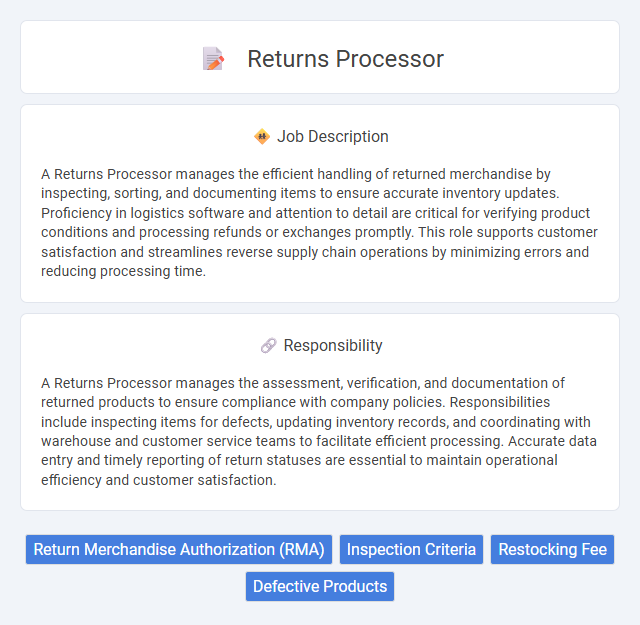 Returns Processor

Job Description

A Returns Processor manages the efficient handling of returned merchandise by inspecting, sorting, and documenting items to ensure accurate inventory updates. Proficiency in logistics software and attention to detail are critical for verifying product conditions and processing refunds or exchanges promptly. This role supports customer satisfaction and streamlines reverse supply chain operations by minimizing errors and reducing processing time.

Responsibility

A Returns Processor manages the assessment, verification, and documentation of returned products to ensure compliance with company policies. Responsibilities include inspecting items for defects, updating inventory records, and coordinating with warehouse and customer service teams to facilitate efficient processing. Accurate data entry and timely reporting of return statuses are essential to maintain operational efficiency and customer satisfaction.

Return Merchandise Authorization (RMA)

Inspection Criteria

Restocking Fee

Defective Products