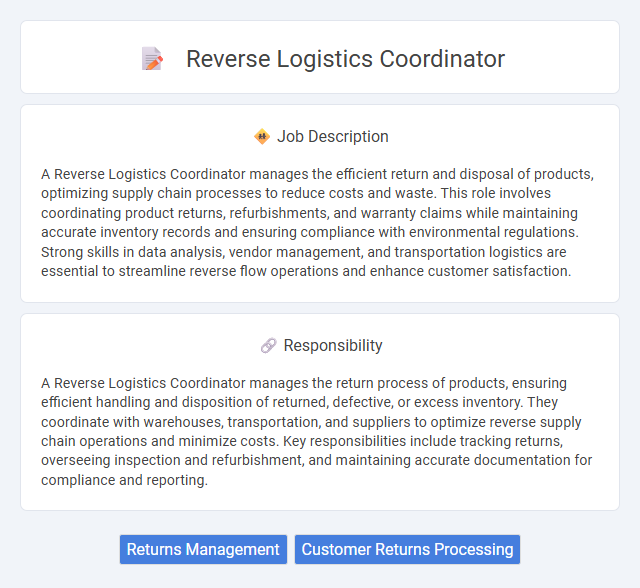 Reverse Logistics Coordinator

Job Description

A Reverse Logistics Coordinator manages the efficient return and disposal of products, optimizing supply chain processes to reduce costs and waste. This role involves coordinating product returns, refurbishments, and warranty claims while maintaining accurate inventory records and ensuring compliance with environmental regulations. Strong skills in data analysis, vendor management, and transportation logistics are essential to streamline reverse flow operations and enhance customer satisfaction.

Responsibility

A Reverse Logistics Coordinator manages the return process of products, ensuring efficient handling and disposition of returned, defective, or excess inventory. They coordinate with warehouses, transportation, and suppliers to optimize reverse supply chain operations and minimize costs. Key responsibilities include tracking returns, overseeing inspection and refurbishment, and maintaining accurate documentation for compliance and reporting.

Returns Management
Customer Returns Processing