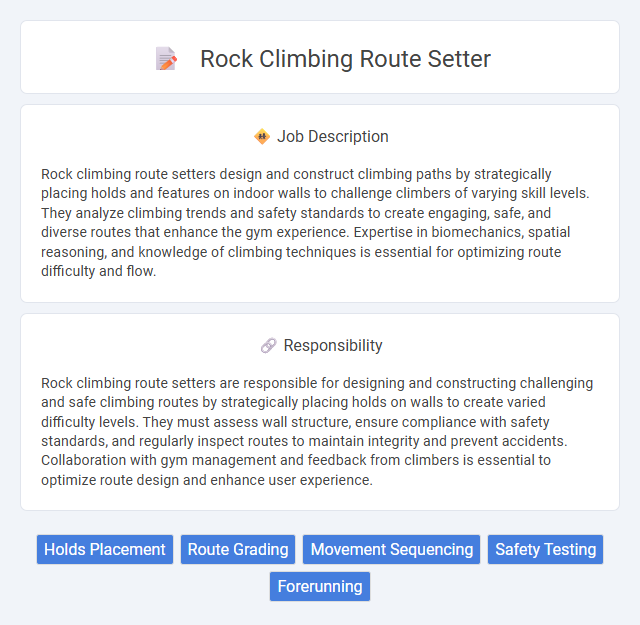 Rock Climbing Route Setter

Job Description

Rock climbing route setters design and construct climbing paths by strategically placing holds and features on indoor walls to challenge climbers of varying skill levels. They analyze climbing trends and safety standards to create engaging, safe, and diverse routes that enhance the gym experience. Expertise in biomechanics, spatial reasoning, and knowledge of climbing techniques is essential for optimizing route difficulty and flow.

Responsibility

Rock climbing route setters are responsible for designing and constructing challenging and safe climbing routes by strategically placing holds on walls to create varied difficulty levels. They must assess wall structure, ensure compliance with safety standards, and regularly inspect routes to maintain integrity and prevent accidents. Collaboration with gym management and feedback from climbers is essential to optimize route design and enhance user experience.

Holds Placement

Route Grading

Movement Sequencing

Safety Testing

Forerunning