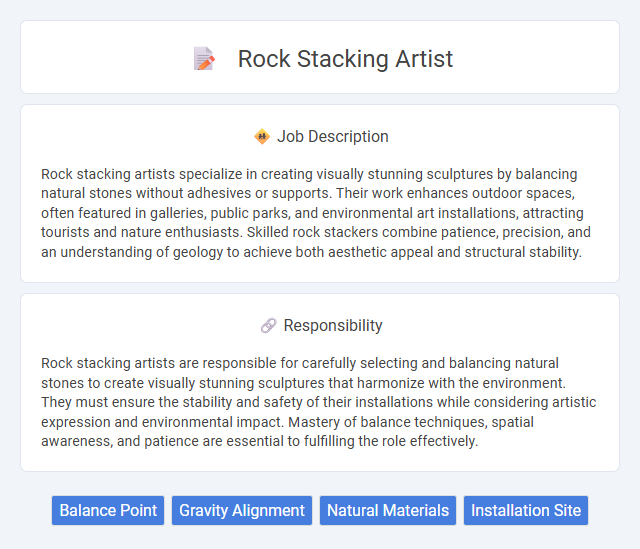 Rock Stacking Artist

Job Description

Rock stacking artists specialize in creating visually stunning sculptures by balancing natural stones without adhesives or supports. Their work enhances outdoor spaces, often featured in galleries, public parks, and environmental art installations, attracting tourists and nature enthusiasts. Skilled rock stackers combine patience, precision, and an understanding of geology to achieve both aesthetic appeal and structural stability.

Responsibility

Rock stacking artists are responsible for carefully selecting and balancing natural stones to create visually stunning sculptures that harmonize with the environment. They must ensure the stability and safety of their installations while considering artistic expression and environmental impact. Mastery of balance techniques, spatial awareness, and patience are essential to fulfilling the role effectively.

Balance Point
Gravity Alignment
Natural Materials
Installation Site