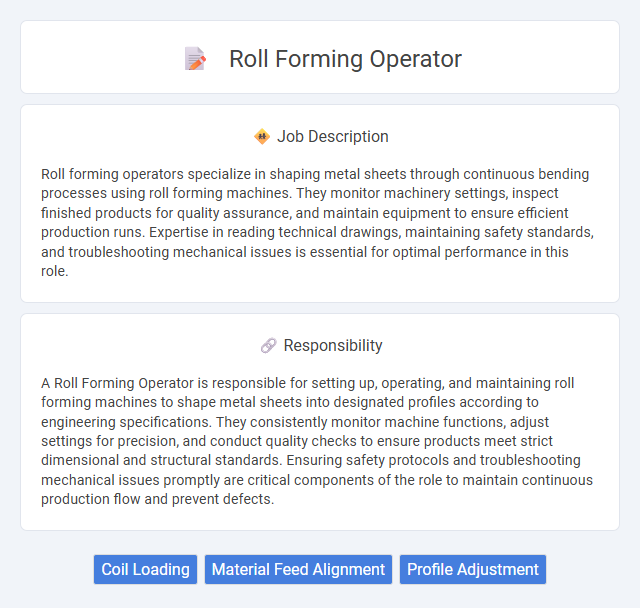 Roll Forming Operator

Job Description

Roll forming operators specialize in shaping metal sheets through continuous bending processes using roll forming machines. They monitor machinery settings, inspect finished products for quality assurance, and maintain equipment to ensure efficient production runs. Expertise in reading technical drawings, maintaining safety standards, and troubleshooting mechanical issues is essential for optimal performance in this role.

Responsibility

A Roll Forming Operator is responsible for setting up, operating, and maintaining roll forming machines to shape metal sheets into designated profiles according to engineering specifications. They consistently monitor machine functions, adjust settings for precision, and conduct quality checks to ensure products meet strict dimensional and structural standards. Ensuring safety protocols and troubleshooting mechanical issues promptly are critical components of the role to maintain continuous production flow and prevent defects.

Coil Loading
Material Feed Alignment
Profile Adjustment