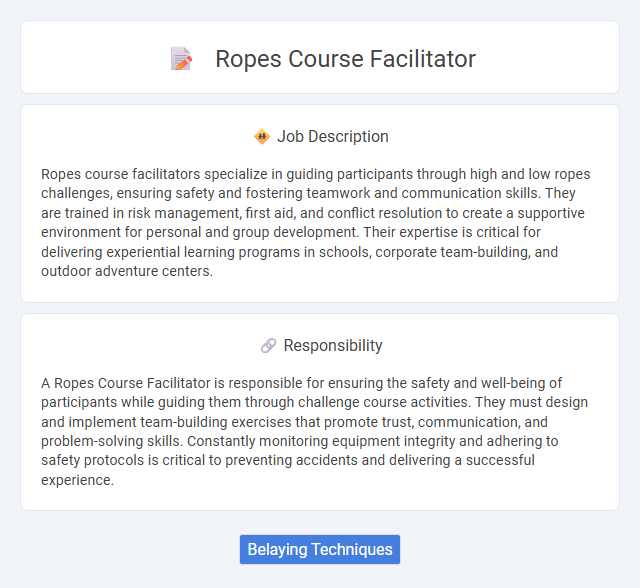 Ropes Course Facilitator

Job Description

Ropes course facilitators specialize in guiding participants through high and low ropes challenges, ensuring safety and fostering teamwork and communication skills. They are trained in risk management, first aid, and conflict resolution to create a supportive environment for personal and group development. Their expertise is critical for delivering experiential learning programs in schools, corporate team-building, and outdoor adventure centers.

Responsibility

A Ropes Course Facilitator is responsible for ensuring the safety and well-being of participants while guiding them through challenge course activities. They must design and implement team-building exercises that promote trust, communication, and problem-solving skills. Constantly monitoring equipment integrity and adhering to safety protocols is critical to preventing accidents and delivering a successful experience.

Belaying Techniques