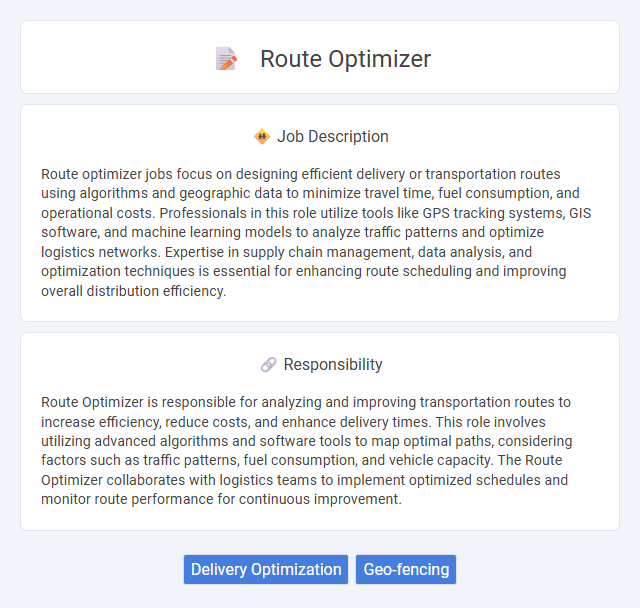 Route Optimizer

Job Description

Route optimizer jobs focus on designing efficient delivery or transportation routes using algorithms and geographic data to minimize travel time, fuel consumption, and operational costs. Professionals in this role utilize tools like GPS tracking systems, GIS software, and machine learning models to analyze traffic patterns and optimize logistics networks. Expertise in supply chain management, data analysis, and optimization techniques is essential for enhancing route scheduling and improving overall distribution efficiency.

Responsibility

Route Optimizer is responsible for analyzing and improving transportation routes to increase efficiency, reduce costs, and enhance delivery times. This role involves utilizing advanced algorithms and software tools to map optimal paths, considering factors such as traffic patterns, fuel consumption, and vehicle capacity. The Route Optimizer collaborates with logistics teams to implement optimized schedules and monitor route performance for continuous improvement.

Delivery Optimization
Geo-fencing